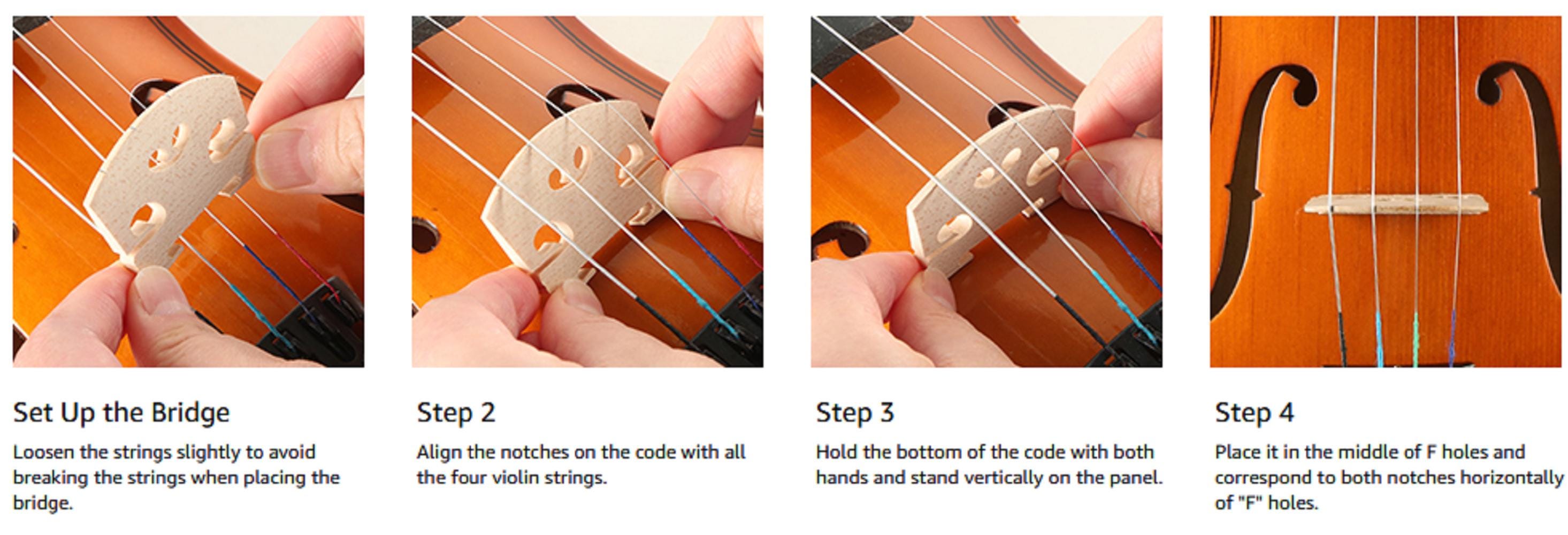 Set Up the Bridge

Loosen the strings slightly to avoid breaking the strings when placing the bridge.

Step 2

Align the notches on the code with all the four violin strings.

Step 3

Hold the bottom of the code with both hands and stand vertically on the panel.

Step 4

Place it in the middle of F holes and correspond to both notches horizontally of "F" holes.